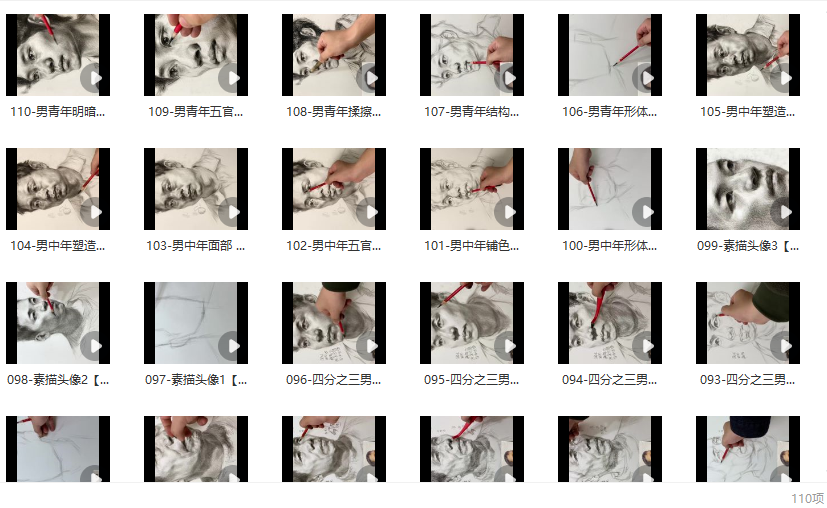 110-男青年明暗...
109-男青年五官...
108-男青年揉擦...
107-男青年结构...
106-男青年形体...
105-男中年塑造...

104-男中年塑造...
103-男中年面部 ...
102-男中年五官...
101-男中年铺色...
100-男中年形体...
099-素描头像3【...

098-素描头像2【...
097-素描头像1【...
096-四分之三男...
095-四分之三男...
094-四分之三男...
093-四分之三男...

110项